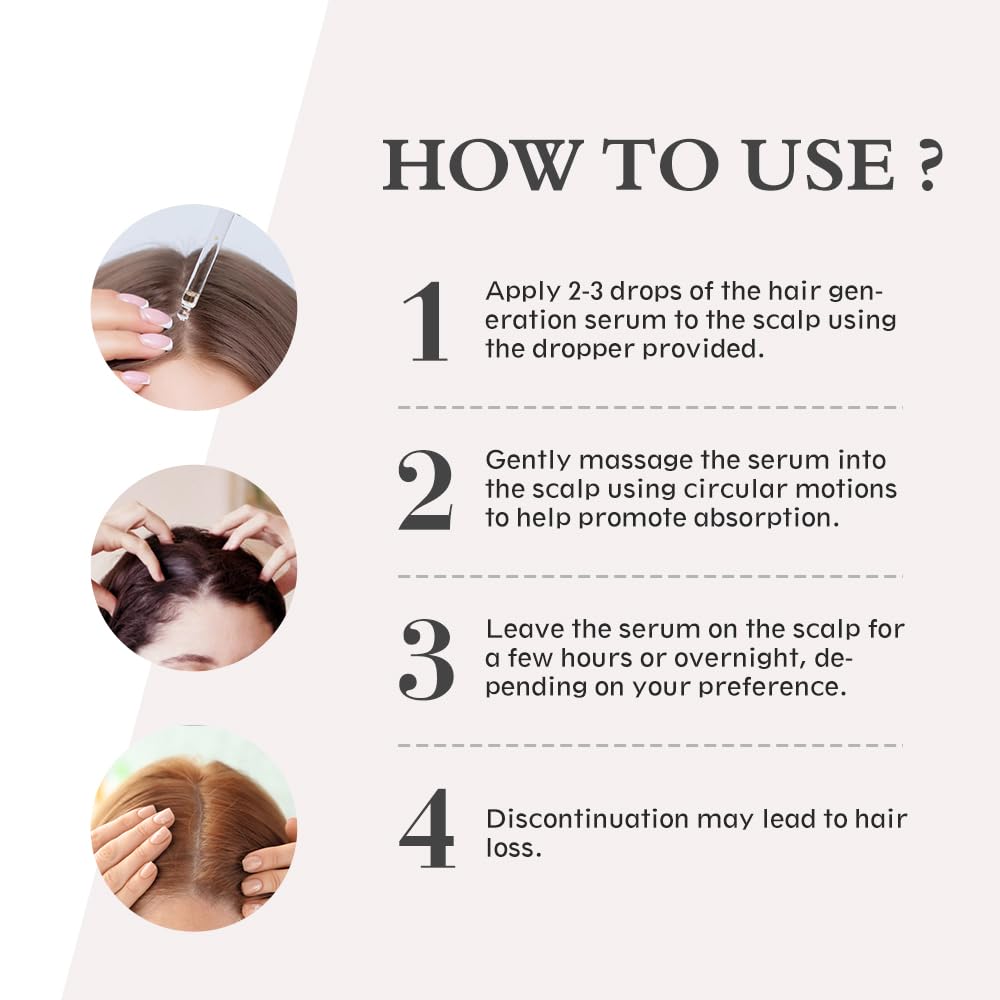 HOW TO USE ?

1 Apply 2-3 drops of the hair generation serum to the scalp using the dropper provided.

2 Gently massage the serum into the scalp using circular motions to help promote absorption.

3 Leave the serum on the scalp for a few hours or overnight, depending on your preference.

4 Discontinuation may lead to hair loss.